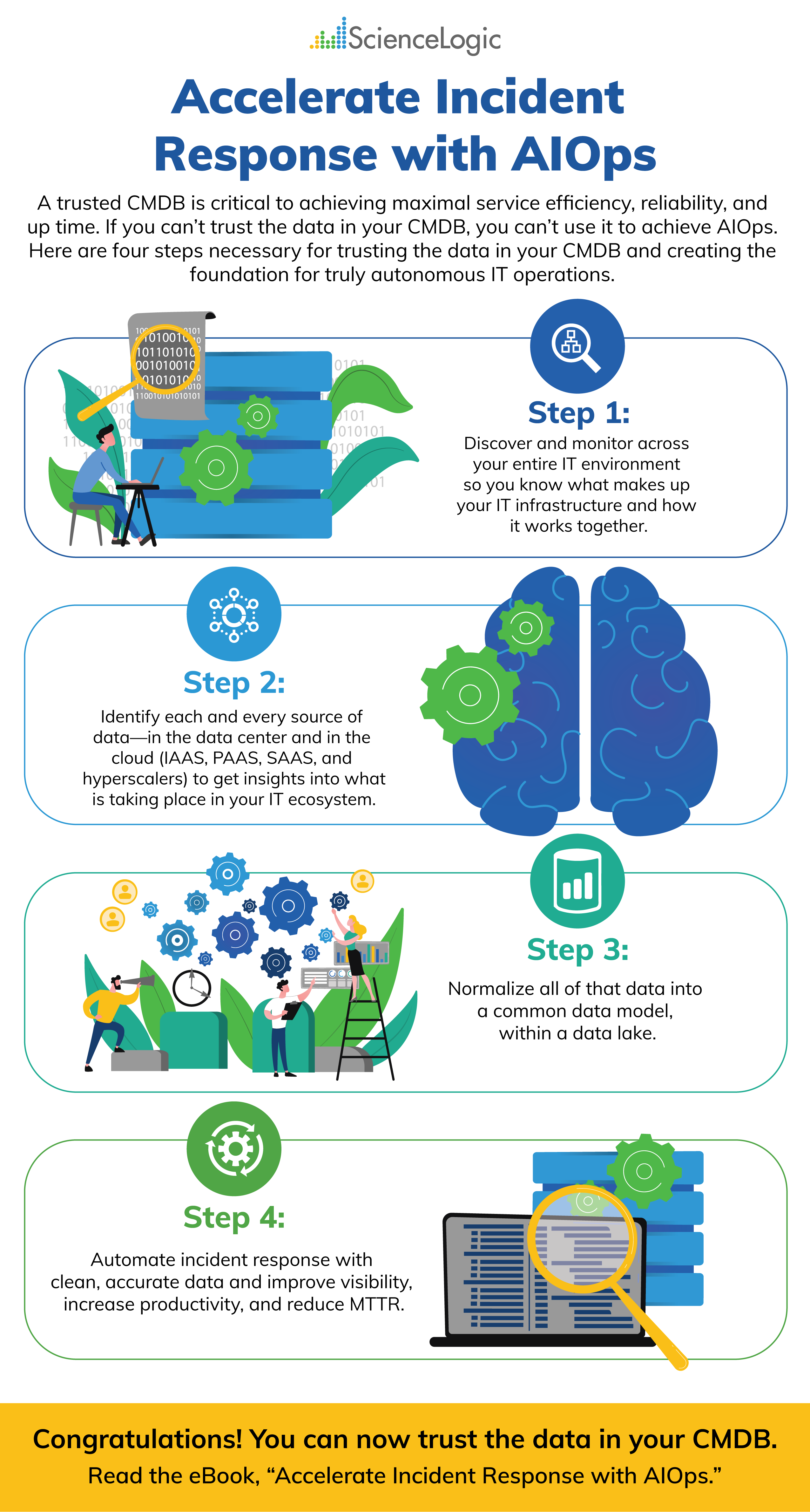 ScienceLogic

Accelerate Incident Response with AIOps

A trusted CMDB is critical to achieving maximal service efficiency, reliability, and up time. If you can't trust the data in your CMDB, you can't use it to achieve AIOps. Here are four steps necessary for trusting the data in your CMDB and creating the foundation for truly autonomous IT operations.

Step 1:

Discover and monitor across your entire IT environment so you know what makes up your IT infrastructure and how it works together.

Step 2:

Identify each and every source of data—in the data center and in the cloud (IAAS, PAAS, SAAS, and hyperscalers) to get insights into what is taking place in your IT ecosystem.

Step 3:

Normalize all of that data into a common data model, within a data lake.

Step 4:

Automate incident response with clean, accurate data and improve visibility, increase productivity, and reduce MTTR.

Congratulations! You can now trust the data in your CMDB.
Read the eBook, "Accelerate Incident Response with AIOps."