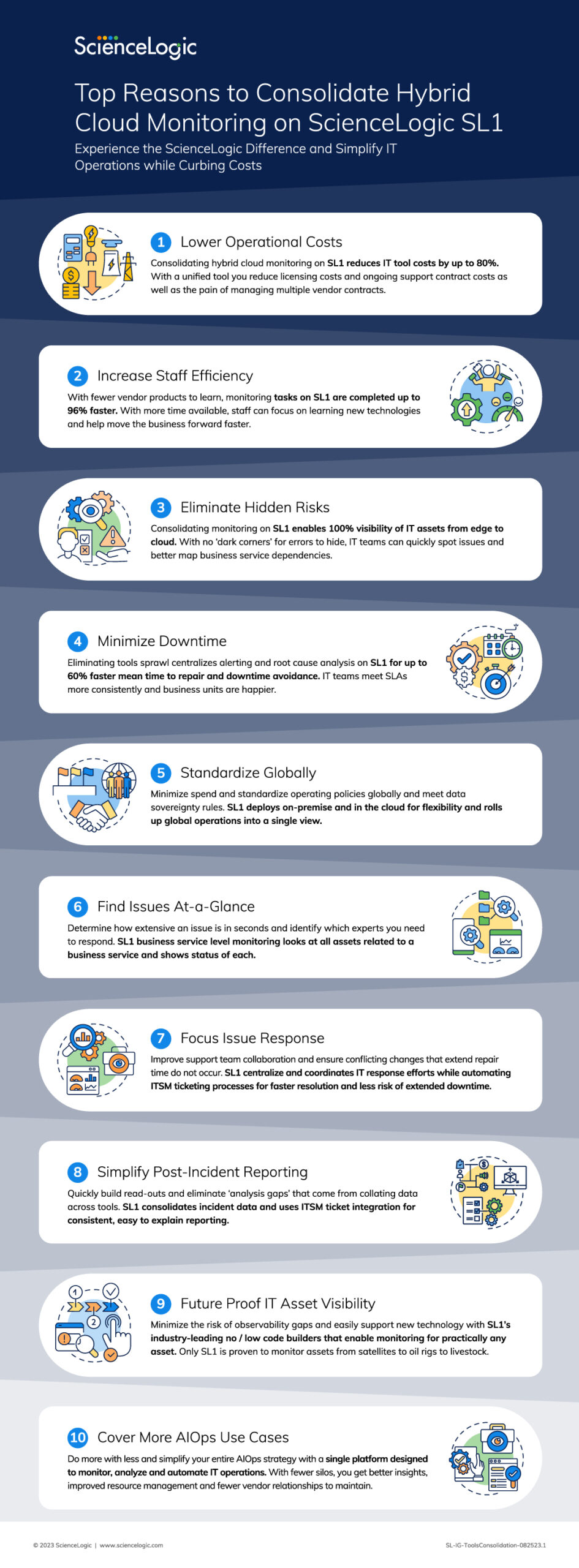 ScienceLogic

Top Reasons to Consolidate Hybrid Cloud Monitoring on ScienceLogic SL1

Experience the ScienceLogic Difference and Simplify IT Operations while Curbing Costs

1 Lower Operational Costs

Consolidating hybrid cloud monitoring on SL1 reduces IT tool costs by up to 80%. With a unified tool you reduce licensing costs and ongoing support contract costs as well as the pain of managing multiple vendor contracts.

2 Increase Staff Efficiency

With fewer vendor products to learn, monitoring tasks on SL1 are completed up to 96% faster. With more time available, staff can focus on learning new technologies and help move the business forward faster.

3 Eliminate Hidden Risks

Consolidating monitoring on SL1 enables 100% visibility of IT assets from edge to cloud. With no 'dark corners' for errors to hide, IT teams can quickly spot issues and better map business service dependencies.

4 Minimize Downtime

Eliminating tools sprawl centralizes alerting and root cause analysis on SL1 for up to 60% faster mean time to repair and downtime avoidance. IT teams meet SLAs more consistently and business units are happier.

5 Standardize Globally

Minimize spend and standardize operating policies globally and meet data sovereignty rules. SL1 deploys on-premise and in the cloud for flexibility and rolls up global operations into a single view.

6 Find Issues At-a-Glance

Determine how extensive an issue is in seconds and identify which experts you need to respond. SL1 business service level monitoring looks at all assets related to a business service and shows status of each.

7 Focus Issue Response

Improve support team collaboration and ensure conflicting changes that extend repair time do not occur. SL1 centralize and coordinates IT response efforts while automating ITSM ticketing processes for faster resolution and less risk of extended downtime.

8 Simplify Post-Incident Reporting

Quickly build read-outs and eliminate 'analysis gaps' that come from collating data across tools. SL1 consolidates incident data and uses ITSM ticket integration for consistent, easy to explain reporting.

9 Future Proof IT Asset Visibility

Minimize the risk of observability gaps and easily support new technology with SL1's industry-leading no / low code builders that enable monitoring for practically any asset. Only SL1 is proven to monitor assets from satellites to oil rigs to livestock.

10 Cover More AIOps Use Cases

Do more with less and simplify your entire AIOps strategy with a single platform designed to monitor, analyze and automate IT operations. With fewer silos, you get better insights, improved resource management and fewer vendor relationships to maintain.

© 2023 ScienceLogic | www.sciencelogic.com

SL-IG-ToolsConsolidation-082523.1