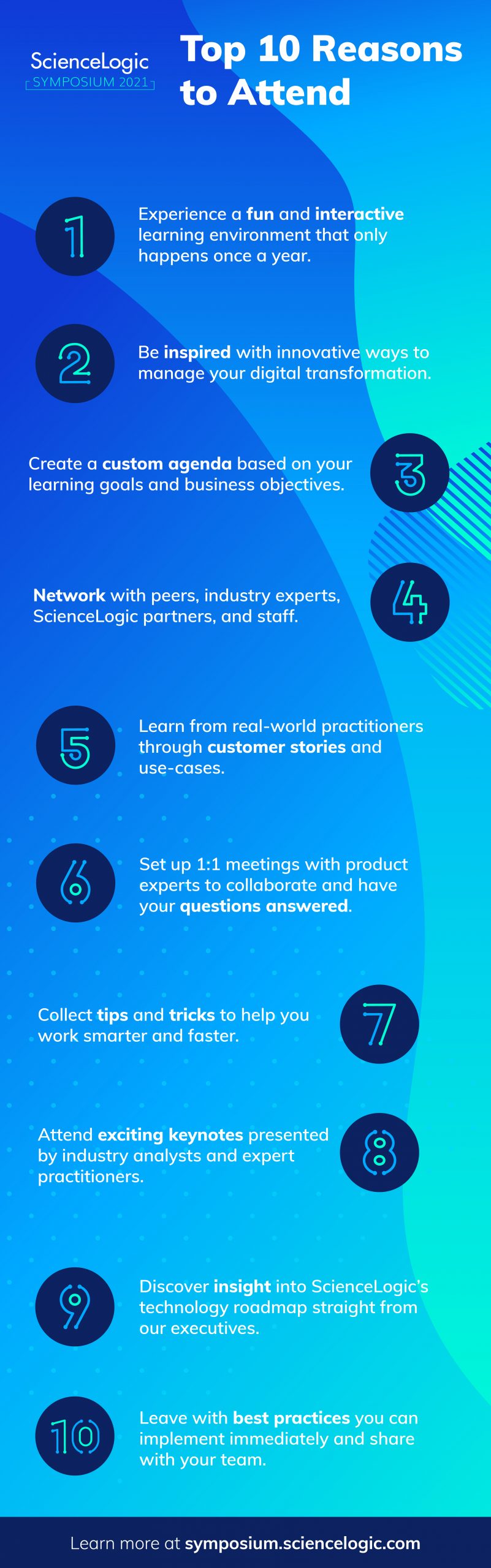 ScienceLogic
SYMPOSIUM 2021

Top 10 Reasons to Attend

1

Experience a fun and interactive learning environment that only happens once a year.

2

Be inspired with innovative ways to manage your digital transformation.

Create a custom agenda based on your learning goals and business objectives.

3

Network with peers, industry experts, ScienceLogic partners, and staff.

4

5

Learn from real-world practitioners through customer stories and use-cases.

6

Set up 1:1 meetings with product experts to collaborate and have your questions answered.

Collect tips and tricks to help you work smarter and faster.

7

Attend exciting keynotes presented by industry analysts and expert practitioners.

8

9

Discover insight into ScienceLogic's technology roadmap straight from our executives.

10

Leave with best practices you can implement immediately and share with your team.

Learn more at symposium.sciencelogic.com