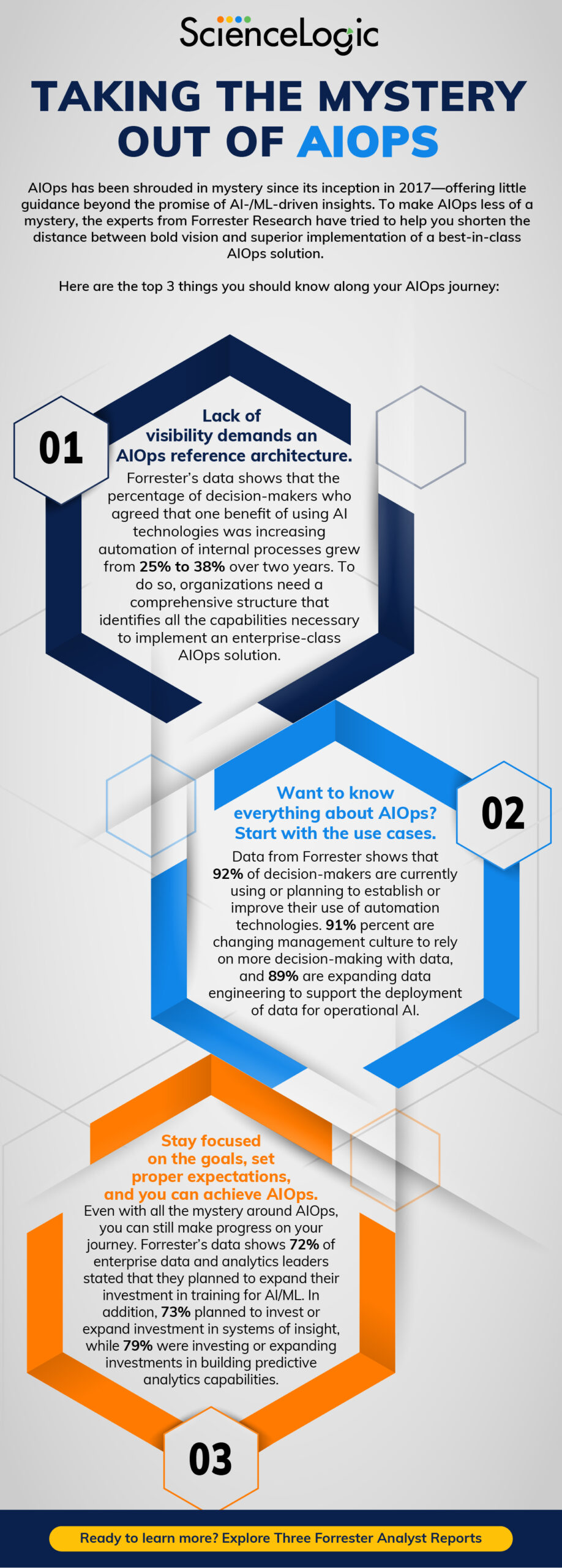 ScienceLogic

TAKING THE MYSTERY OUT OF AIOPS

AIOps has been shrouded in mystery since its inception in 2017—offering little guidance beyond the promise of AI-/ML-driven insights. To make AIOps less of a mystery, the experts from Forrester Research have tried to help you shorten the distance between bold vision and superior implementation of a best-in-class AIOps solution.

Here are the top 3 things you should know along your AIOps journey:

01

Lack of visibility demands an AIOps reference architecture.

Forrester's data shows that the percentage of decision-makers who agreed that one benefit of using AI technologies was increasing automation of internal processes grew from 25% to 38% over two years. To do so, organizations need a comprehensive structure that identifies all the capabilities necessary to implement an enterprise-class AIOps solution.

02

Want to know everything about AIOps? Start with the use cases.

Data from Forrester shows that 92% of decision-makers are currently using or planning to establish or improve their use of automation technologies. 91% percent are changing management culture to rely on more decision-making with data, and 89% are expanding data engineering to support the deployment of data for operational AI.

Stay focused on the goals, set proper expectations, and you can achieve AIOps.

Even with all the mystery around AIOps, you can still make progress on your journey. Forrester's data shows 72% of enterprise data and analytics leaders stated that they planned to expand their investment in training for AI/ML. In addition, 73% planned to invest or expand investment in systems of insight, while 79% were investing or expanding investments in building predictive analytics capabilities.

03

Ready to learn more? Explore Three Forrester Analyst Reports