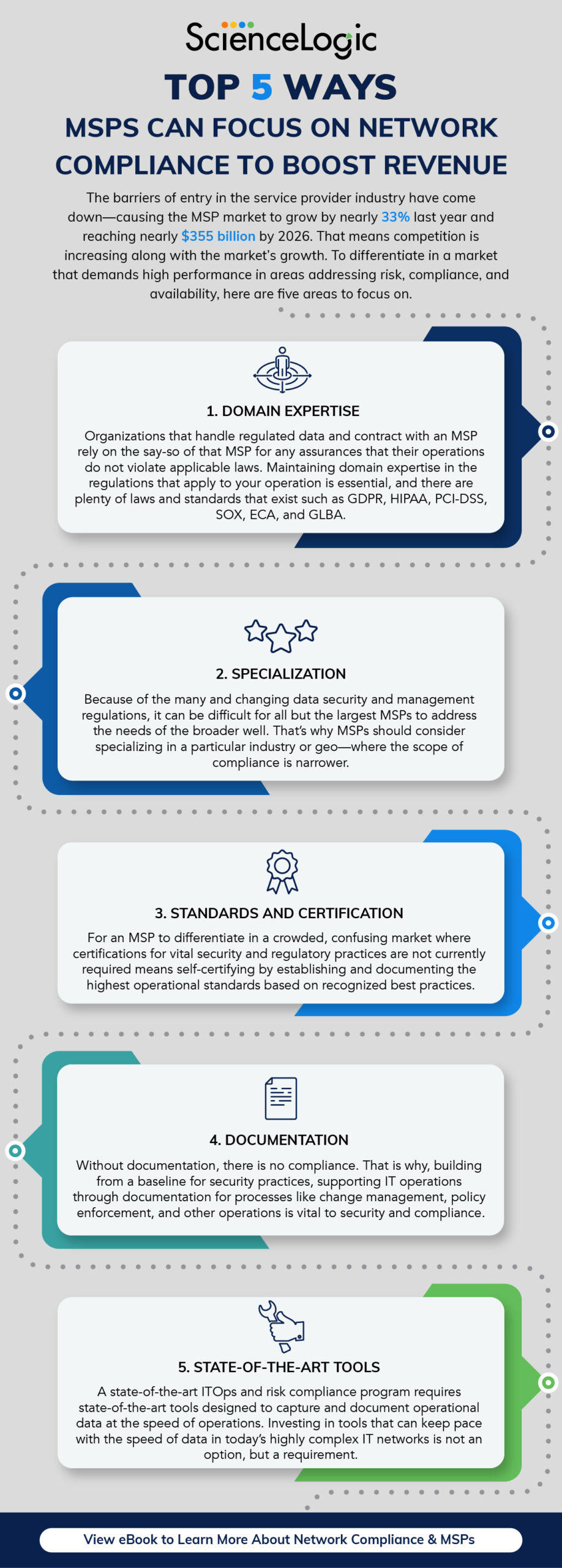 ScienceLogic

TOP 5 WAYS

MSPS CAN FOCUS ON NETWORK COMPLIANCE TO BOOST REVENUE

The barriers of entry in the service provider industry have come down—causing the MSP market to grow by nearly 33% last year and reaching nearly $355 billion by 2026. That means competition is increasing along with the market's growth. To differentiate in a market that demands high performance in areas addressing risk, compliance, and availability, here are five areas to focus on.

1. DOMAIN EXPERTISE

Organizations that handle regulated data and contract with an MSP rely on the say-so of that MSP for any assurances that their operations do not violate applicable laws. Maintaining domain expertise in the regulations that apply to your operation is essential, and there are plenty of laws and standards that exist such as GDPR, HIPAA, PCI-DSS, SOX, ECA, and GLBA.

2. SPECIALIZATION

Because of the many and changing data security and management regulations, it can be difficult for all but the largest MSPs to address the needs of the broader well. That's why MSPs should consider specializing in a particular industry or geo—where the scope of compliance is narrower.

3. STANDARDS AND CERTIFICATION

For an MSP to differentiate in a crowded, confusing market where certifications for vital security and regulatory practices are not currently required means self-certifying by establishing and documenting the highest operational standards based on recognized best practices.

4. DOCUMENTATION

Without documentation, there is no compliance. That is why, building from a baseline for security practices, supporting IT operations through documentation for processes like change management, policy enforcement, and other operations is vital to security and compliance.

5. STATE-OF-THE-ART TOOLS

A state-of-the-art ITOps and risk compliance program requires state-of-the-art tools designed to capture and document operational data at the speed of operations. Investing in tools that can keep pace with the speed of data in today's highly complex IT networks is not an option, but a requirement.

View eBook to Learn More About Network Compliance & MSPs