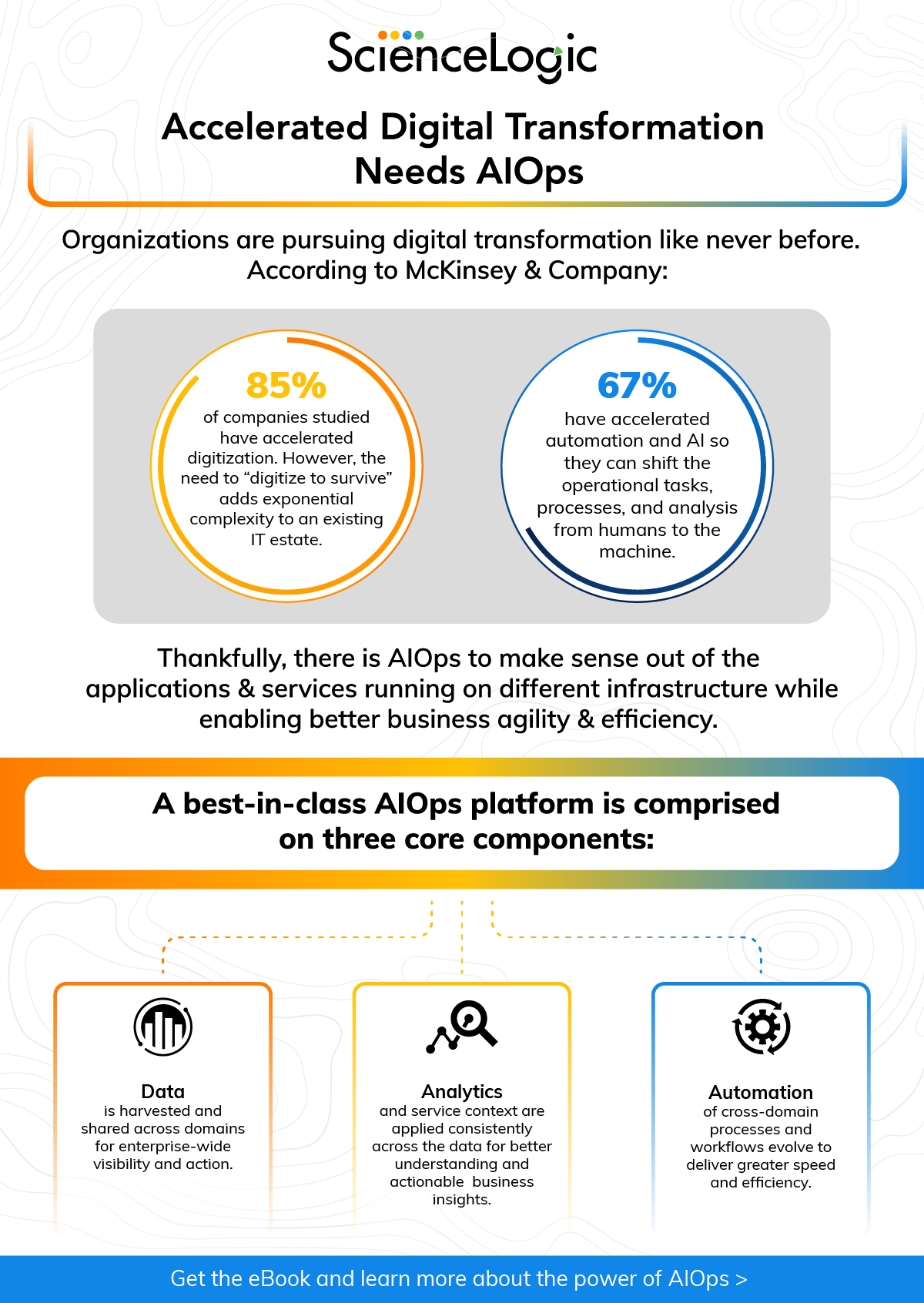 ScienceLogic

Accelerated Digital Transformation Needs AIOps

Organizations are pursuing digital transformation like never before. According to McKinsey & Company:

85%
of companies studied have accelerated digitization. However, the need to “digitize to survive” adds exponential complexity to an existing IT estate.

67%
have accelerated automation and AI so they can shift the operational tasks, processes, and analysis from humans to the machine.

Thankfully, there is AIOps to make sense out of the applications & services running on different infrastructure while enabling better business agility & efficiency.

A best-in-class AIOps platform is comprised on three core components:

Data
is harvested and shared across domains for enterprise-wide visibility and action.

Analytics
and service context are applied consistently across the data for better understanding and actionable business insights.

Automation
of cross-domain processes and workflows evolve to deliver greater speed and efficiency.

Get the eBook and learn more about the power of AIOps >